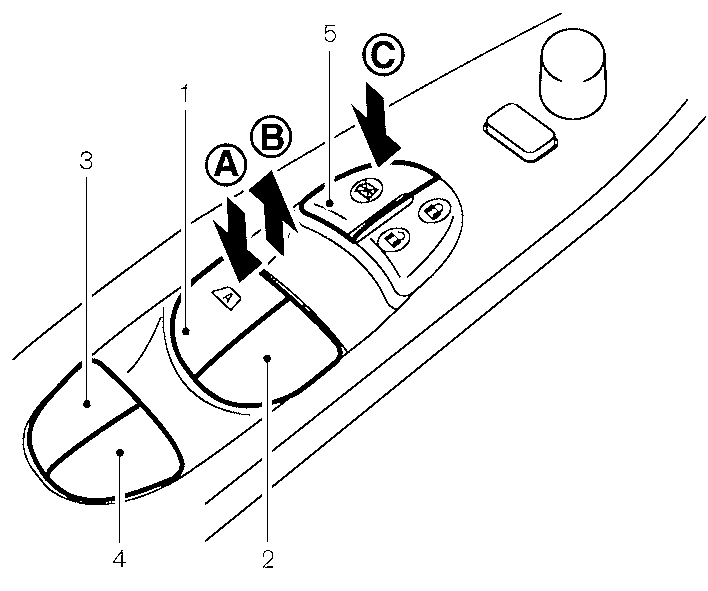 5
C
1
B
A
3
A
4
2