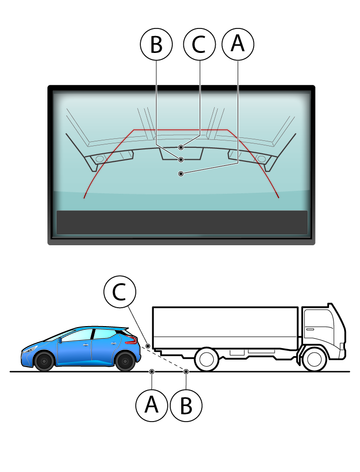 B C A

C

A B