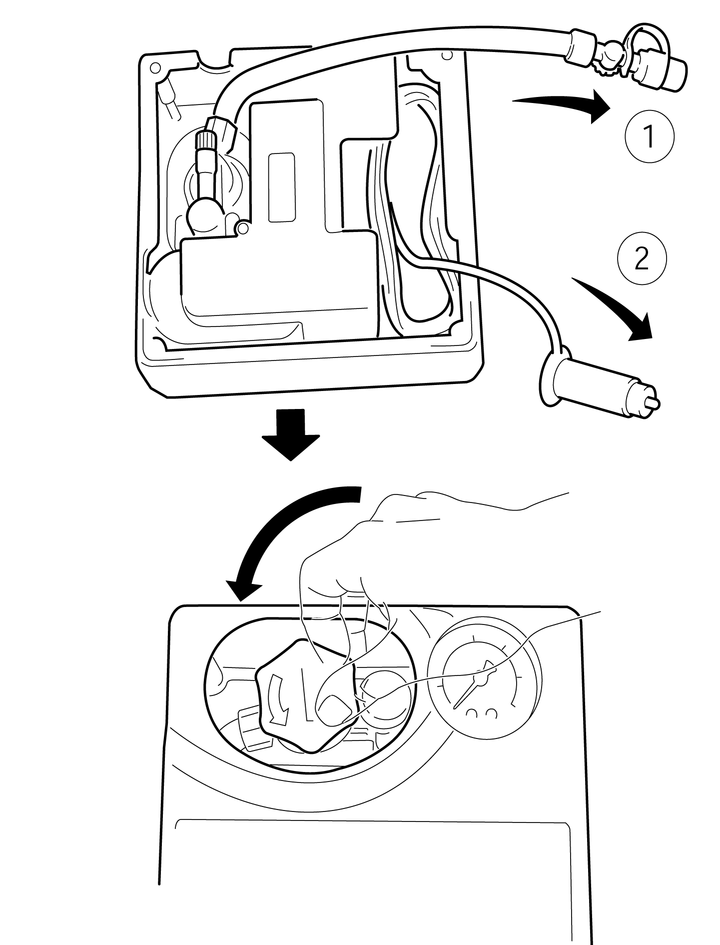 1
2