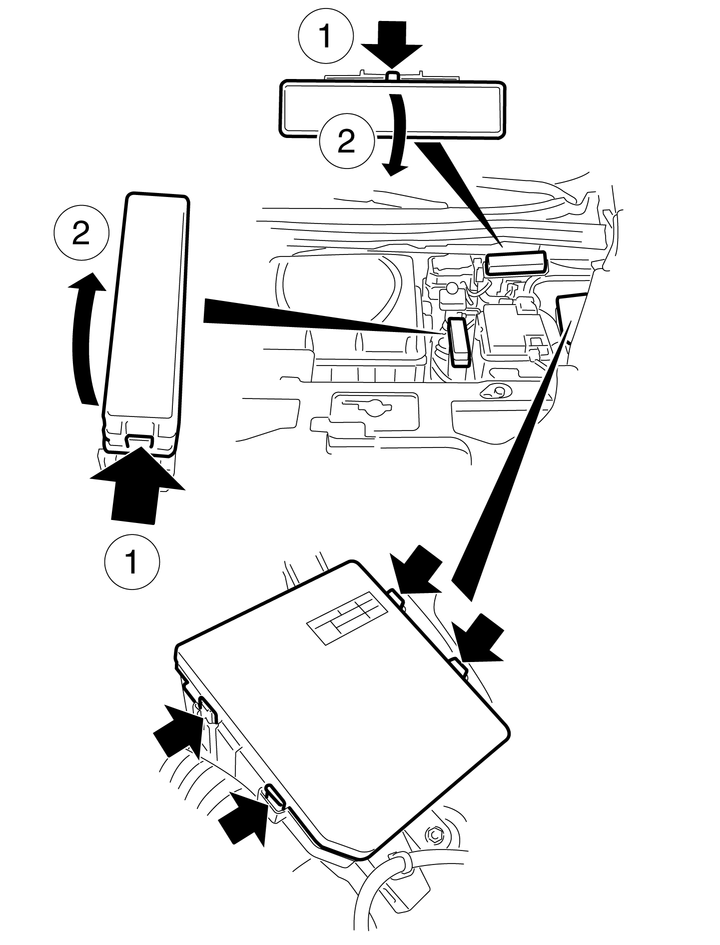 1
2
2
1