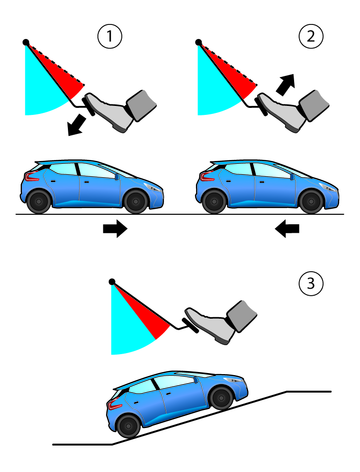 1

2

3