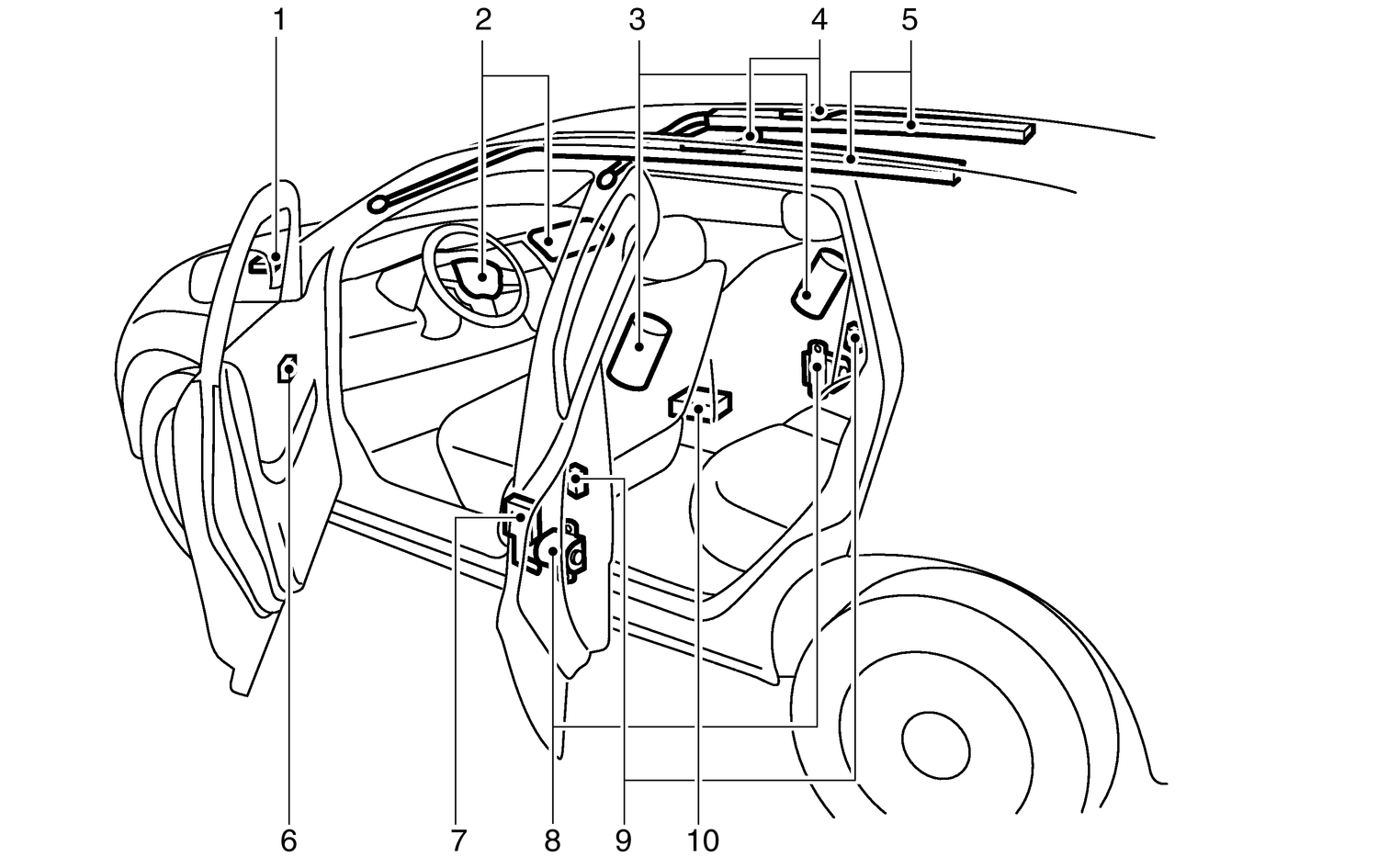 1
2
3
4
5
6
7
8
9
10