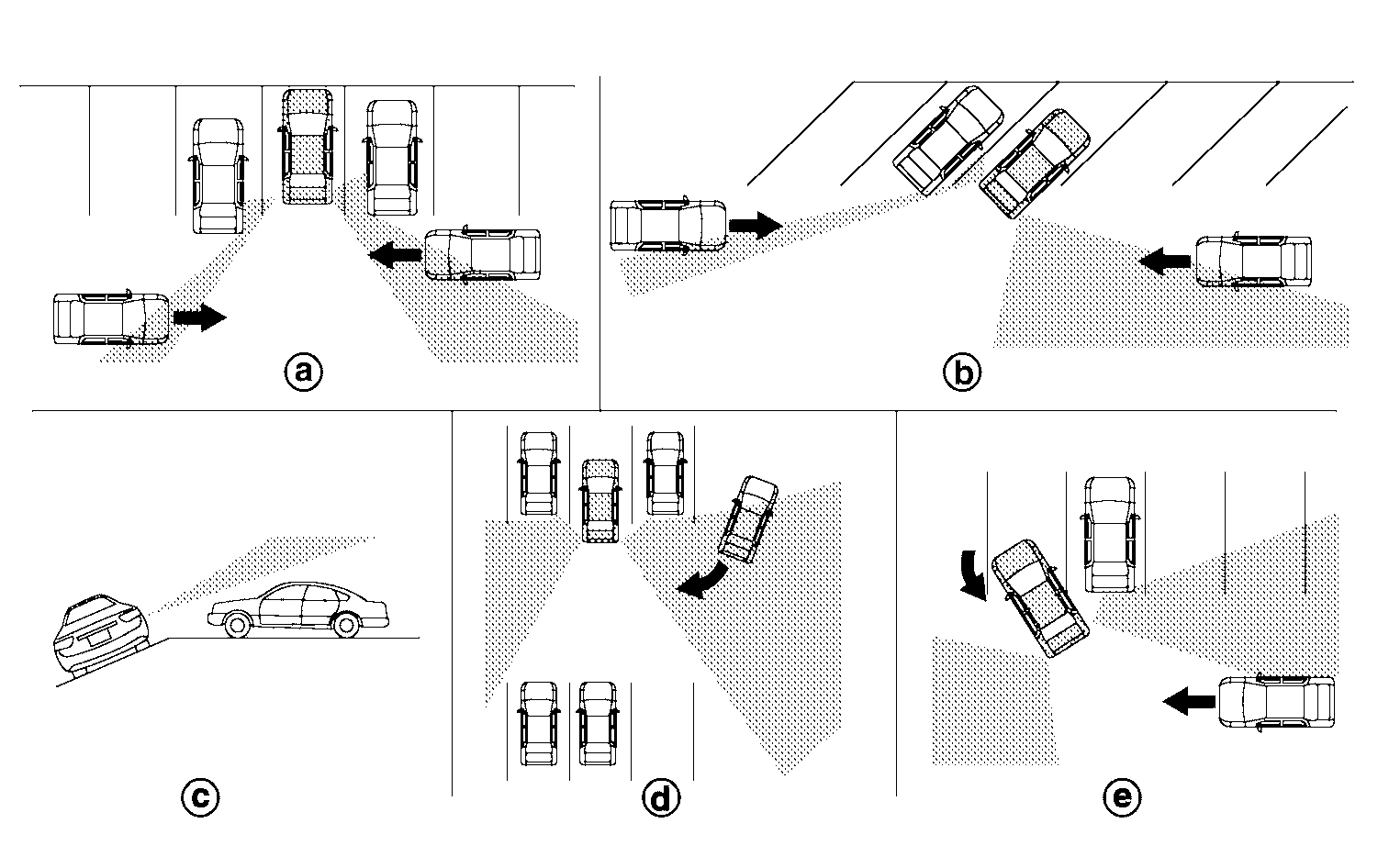 a
b
c
d
e