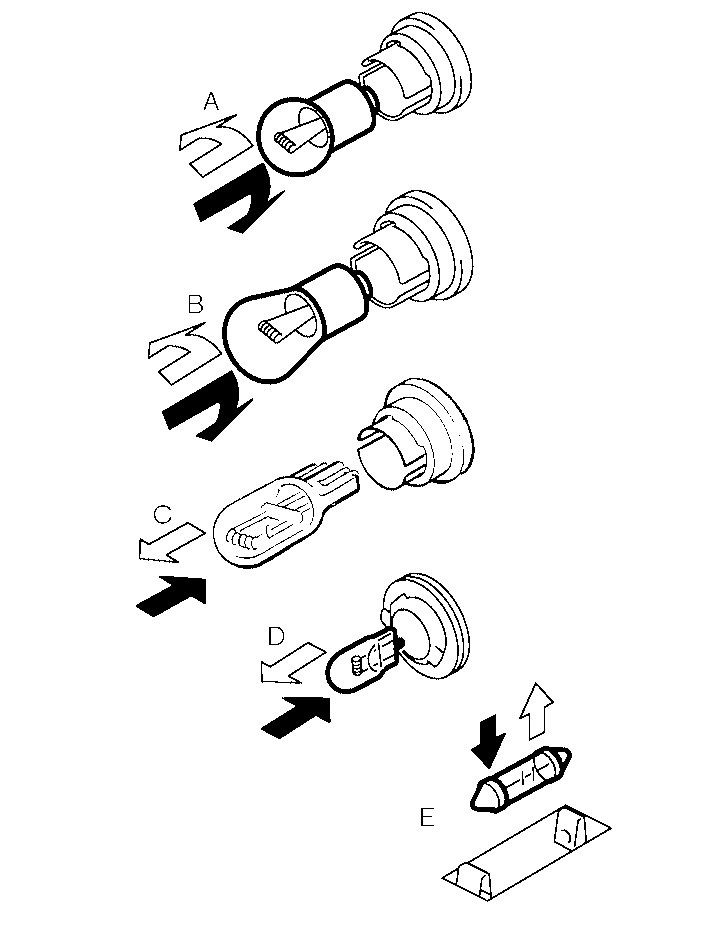 A

B

C

D

E