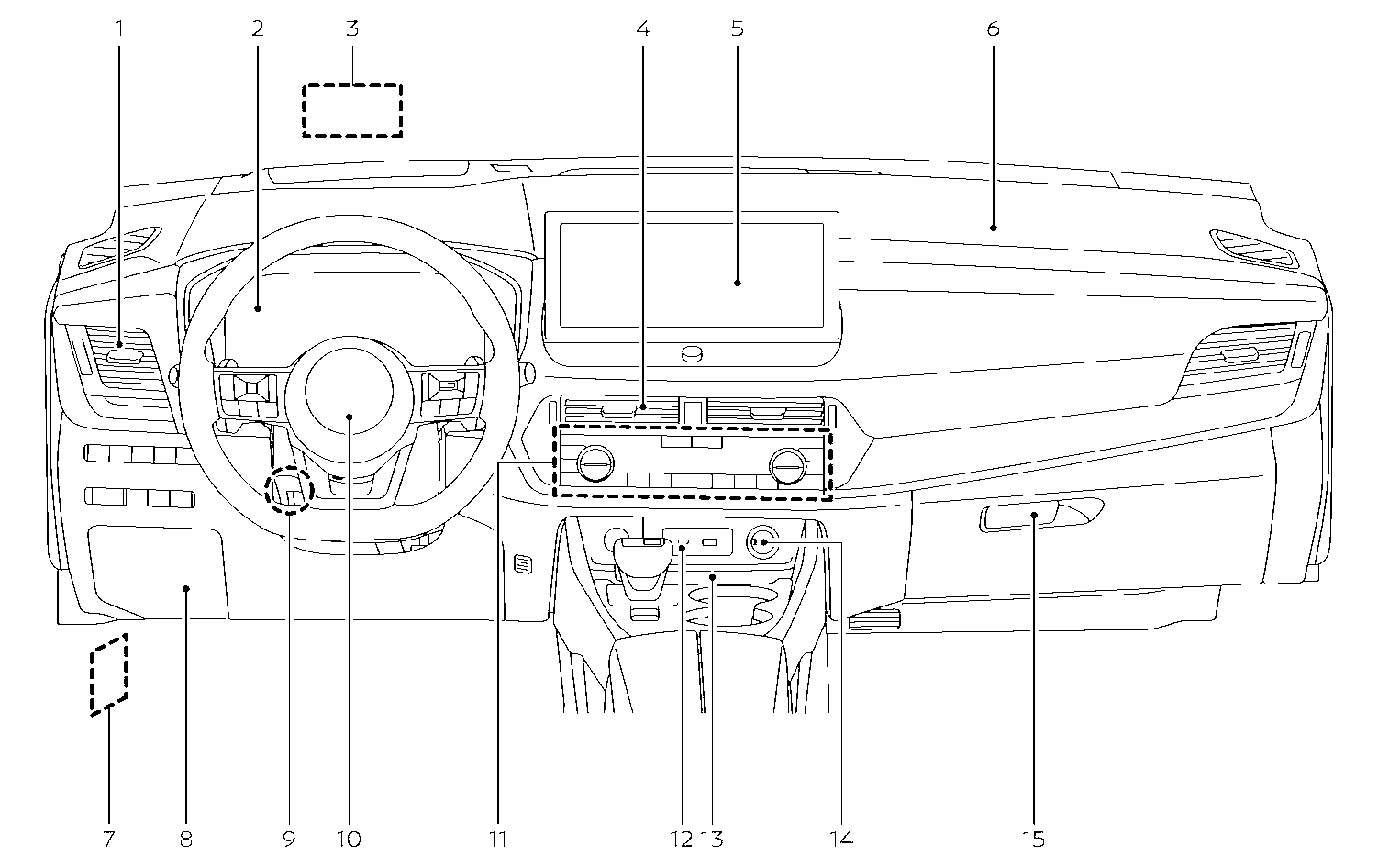 1 2 3 4 5 6

7 8 9 10 11 12 13 14 15