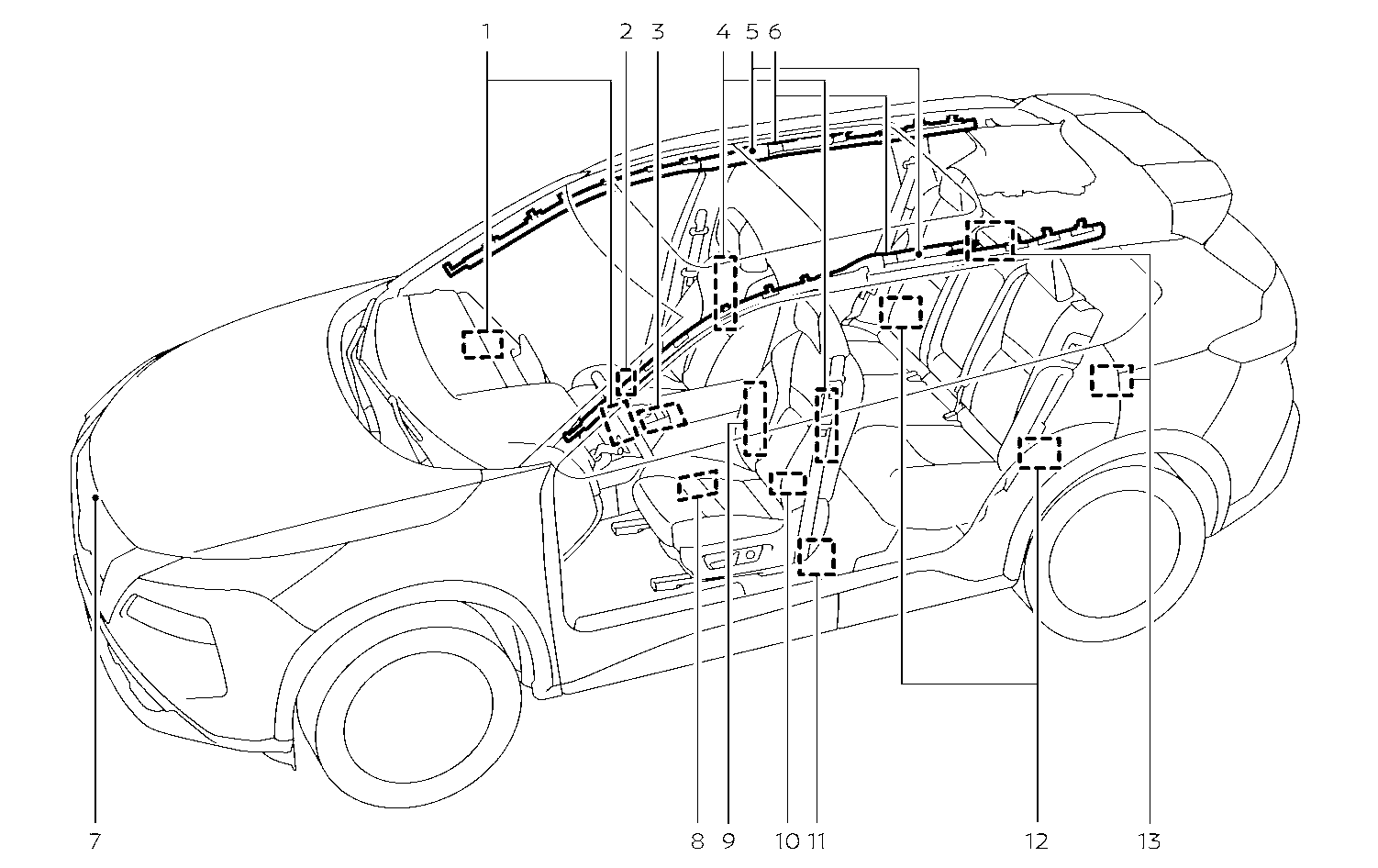 1 2 3 4 5 6

7 8 9 10 11 12 13