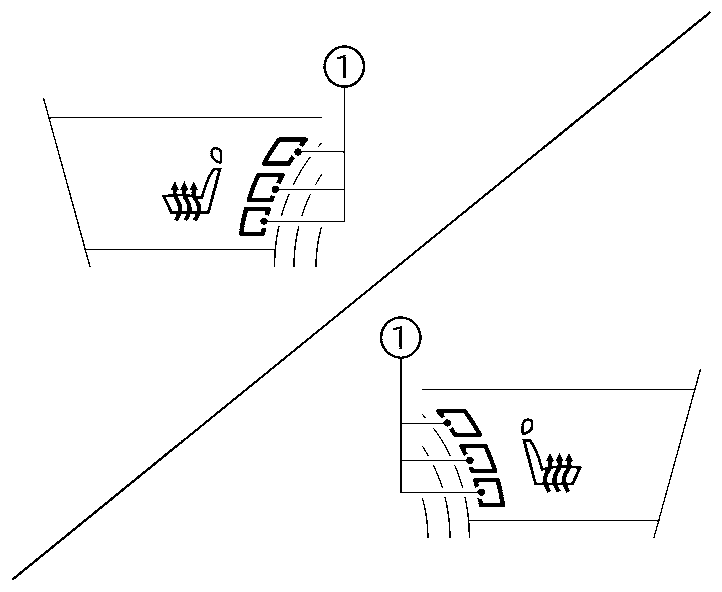 ①

①