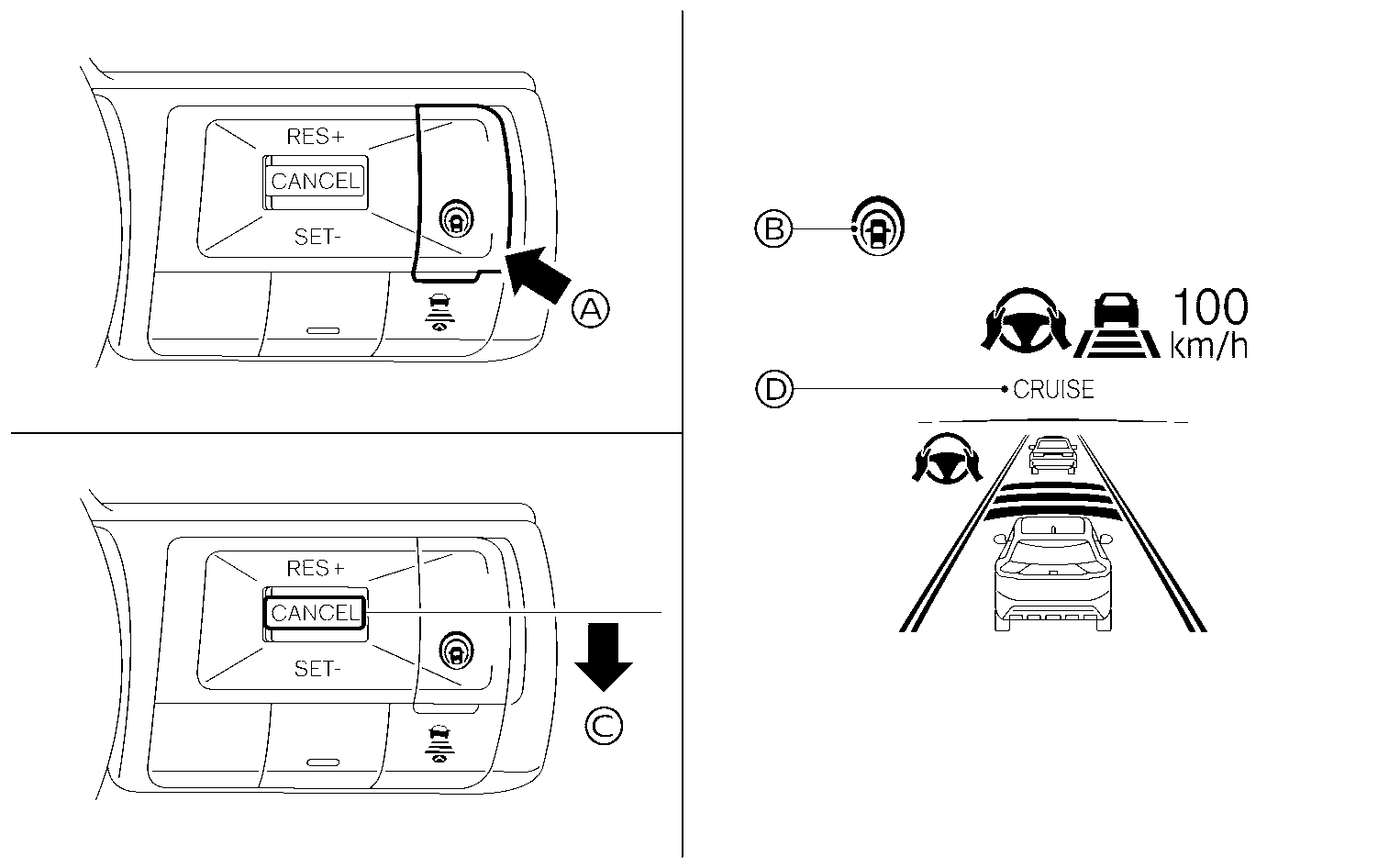 RES+
CANCEL
SET-
A

RES+
CANCEL
SET-
C

B

100
km/h

D
CRUISE