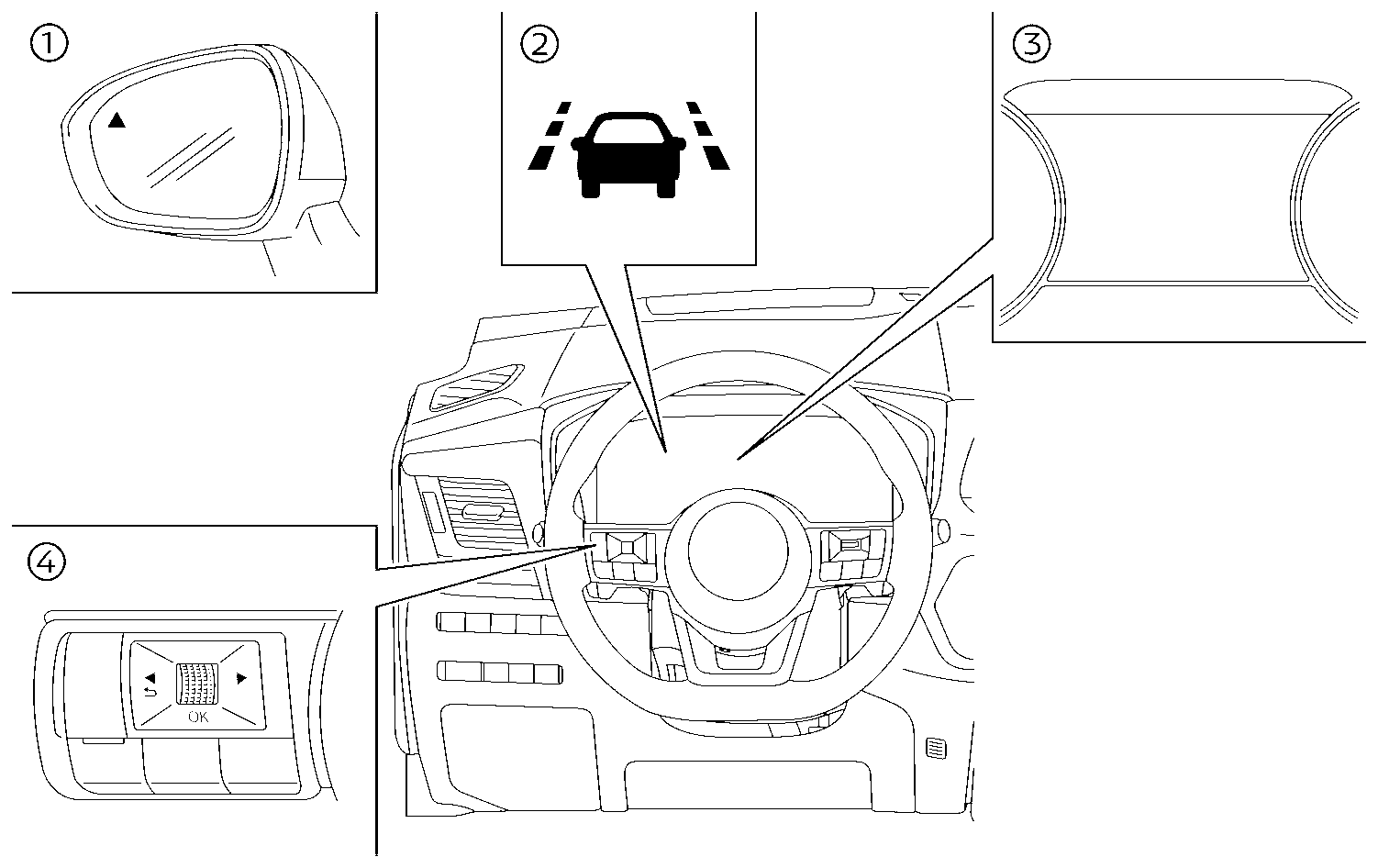 ①

②

③

④

OK