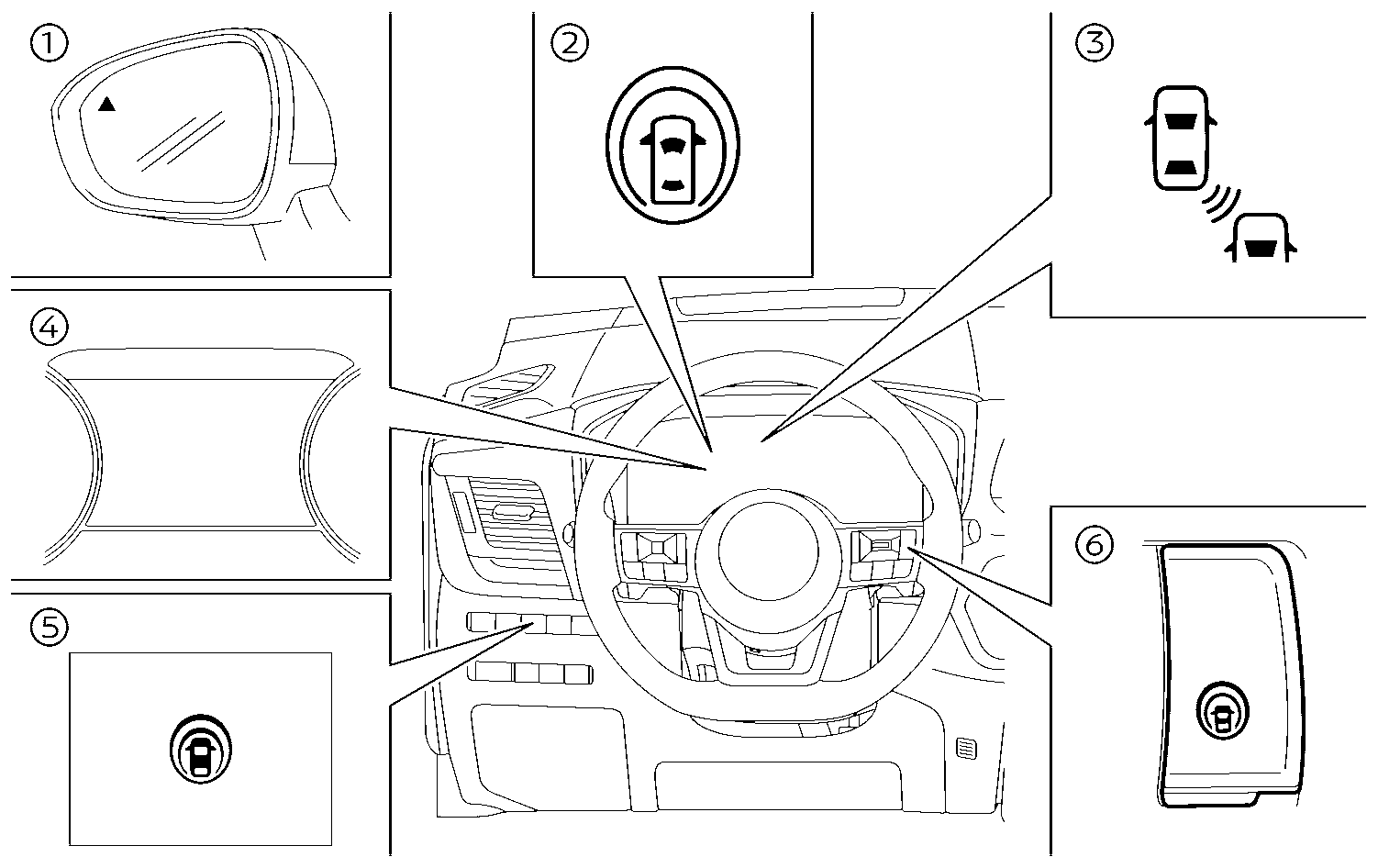 ①
②
③
④
⑤
⑥