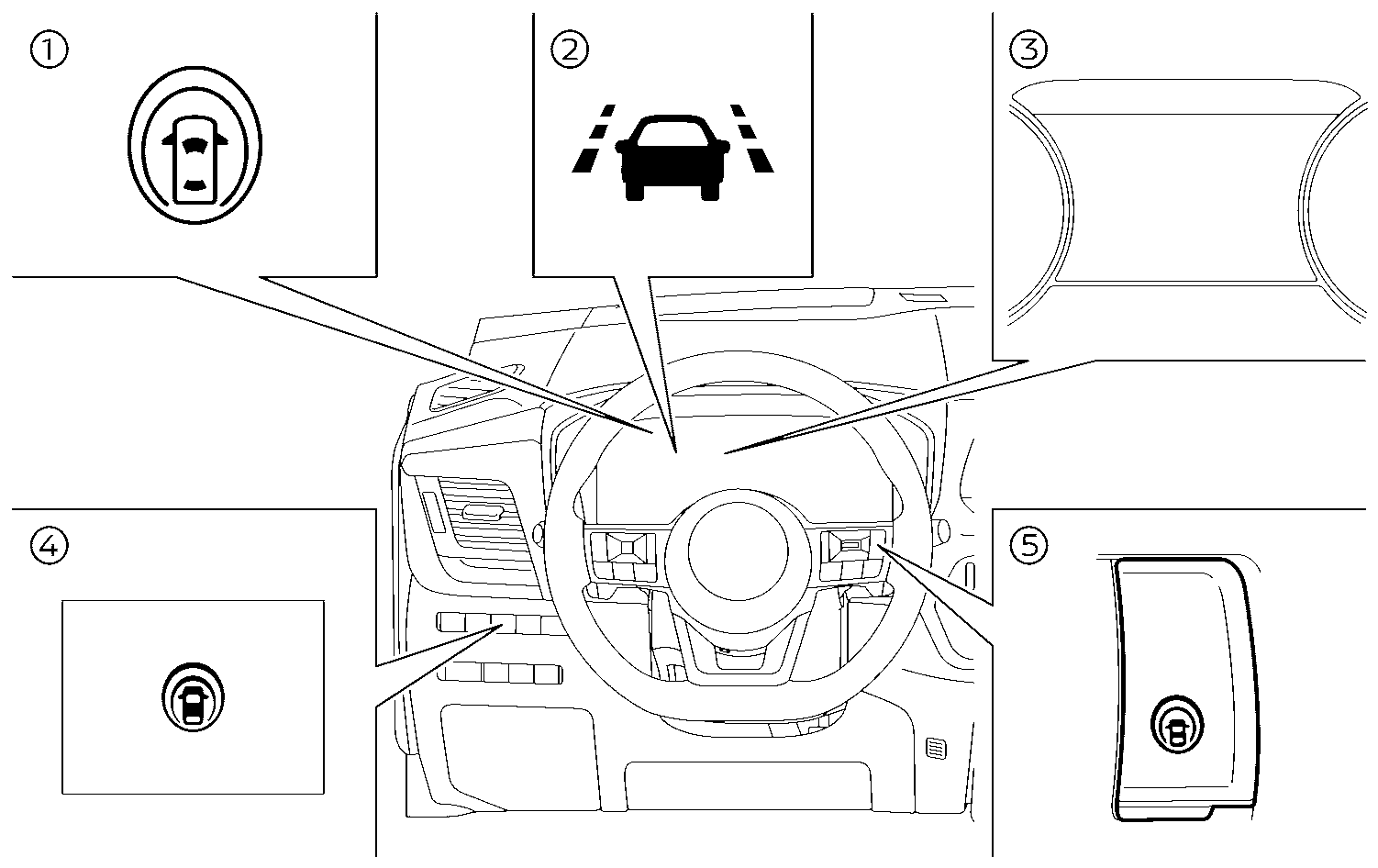 ①

②

③

④

⑤