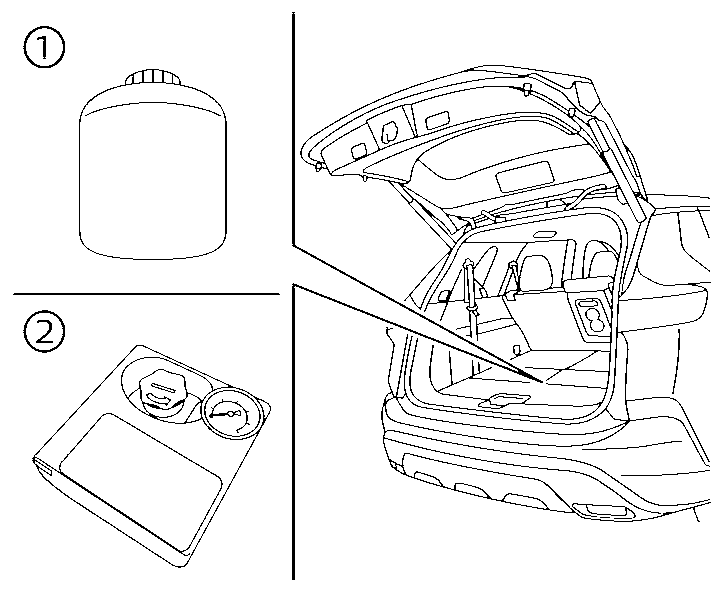 ①

②