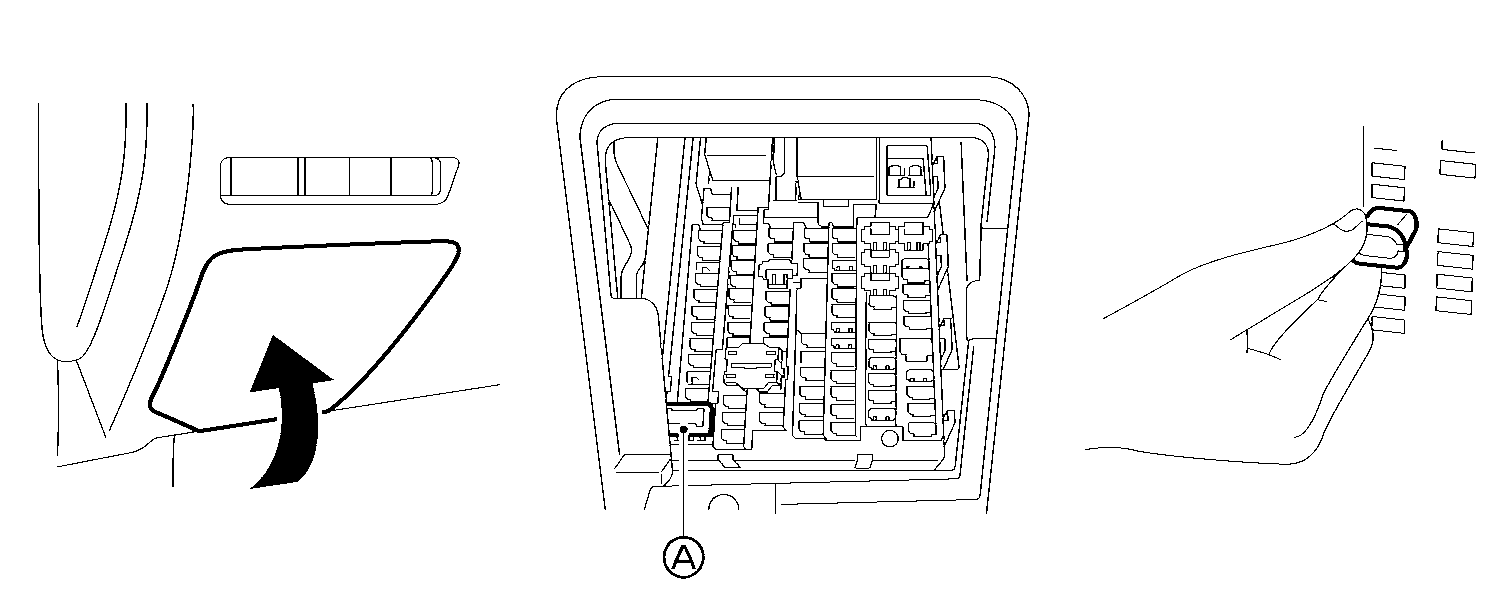 A