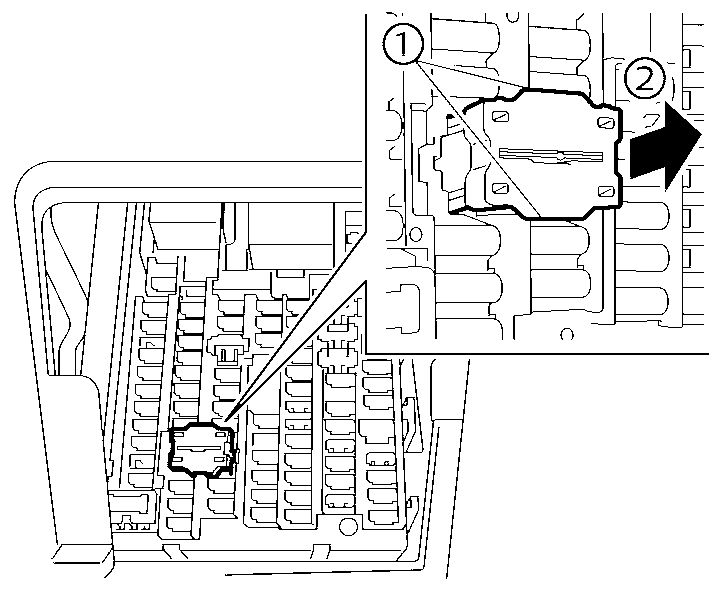 ①
②