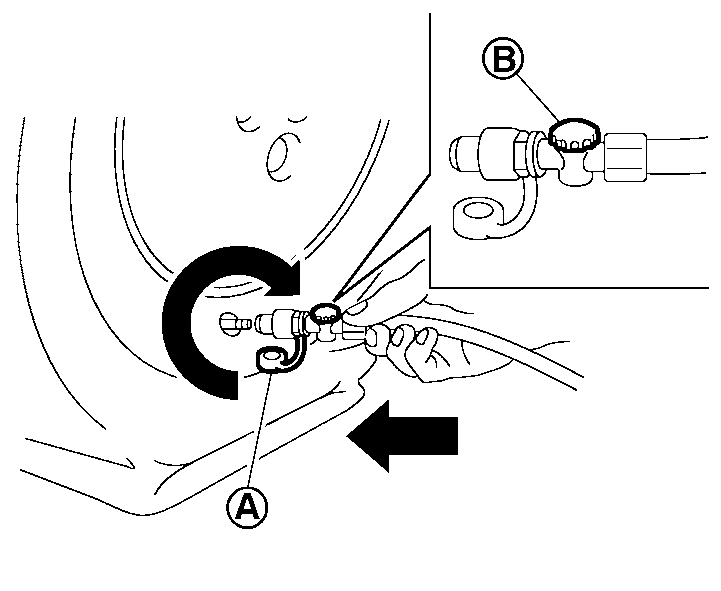 B

A